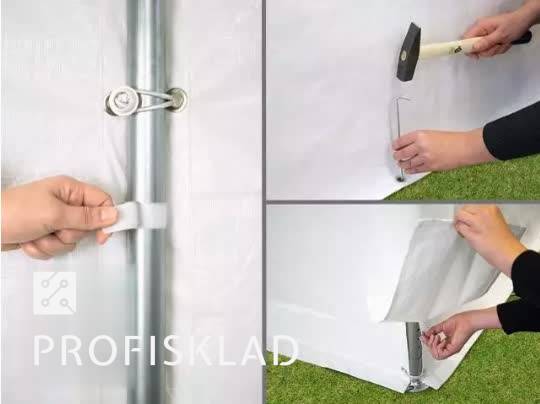 PROFISKLAD